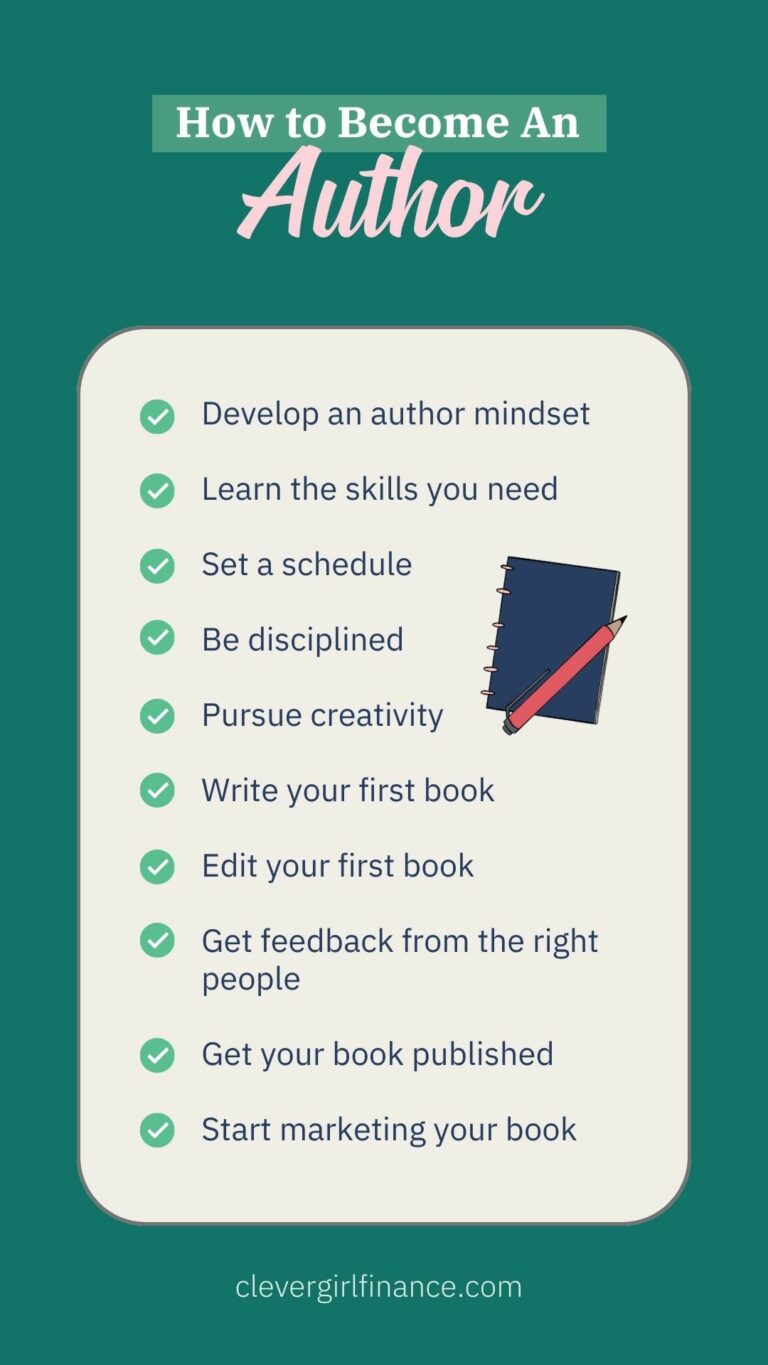 How to Become An
Author

Develop an author mindset

Learn the skills you need

Set a schedule

Be disciplined

Pursue creativity

Write your first book

Edit your first book

Get feedback from the right people

Get your book published

Start marketing your book

clevergirlfinance.com